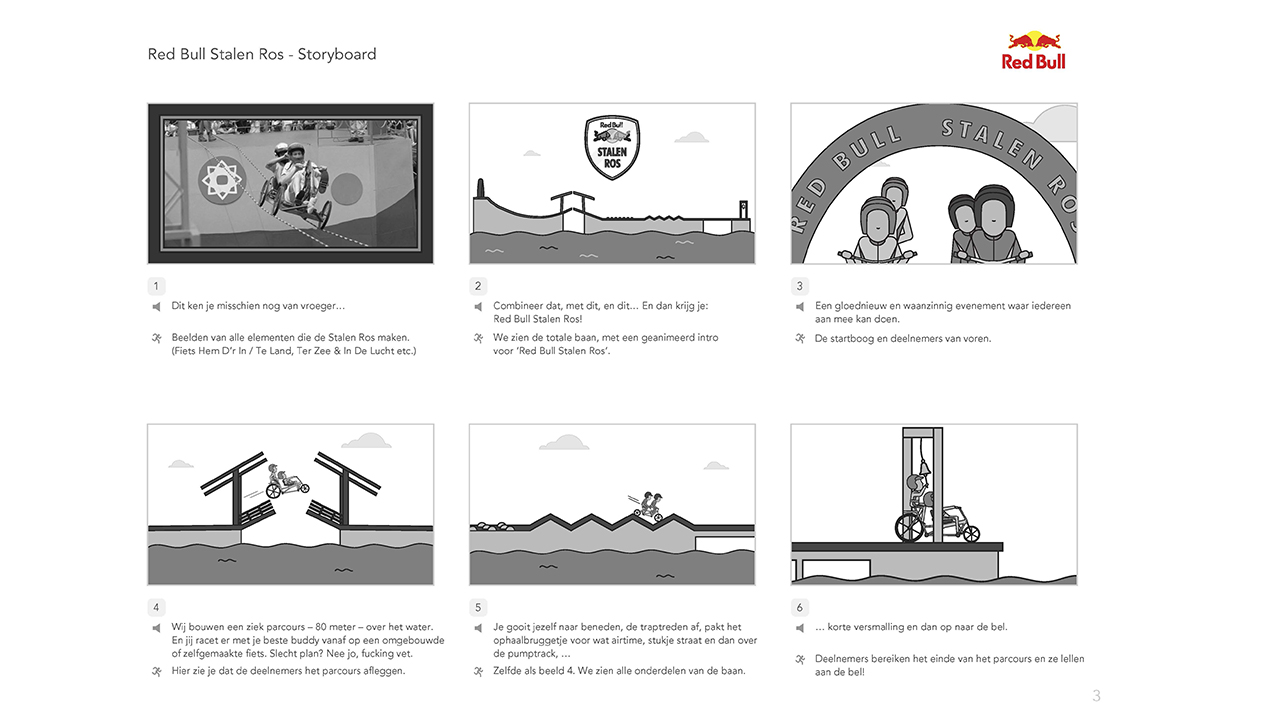 Red Bull Stalen Ros - Storyboard

Red Bull

Red Bull
STALEN
ROS

RED BULL STALEN ROS

1
Dit ken je misschien nog van vroeger…

Beelden van alle elementen die de Stalen Ros maken. (Fiets Hem D'r In / Te Land, Ter Zee & In De Lucht etc.)

2
Combineer dat, met dit, en dit… En dan krijg je: Red Bull Stalen Ros!

We zien de totale baan, met een geanimeerd intro voor 'Red Bull Stalen Ros'.

3
Een gloednieuw en waanzinnig evenement waar iedereen aan mee kan doen.

De startboog en deelnemers van voren.

4
Wij bouwen een ziek parcours – 80 meter – over het water. En jij racet er met je beste buddy vanaf op een omgebouwde of zelfgemaakte fiets. Slecht plan? Nee jo, fucking vet.

Hier zie je dat de deelnemers het parcours afleggen.

5
Je gooit jezelf naar beneden, de traptreden af, pakt het ophaalbruggetje voor wat airtime, stukje straat en dan over de pumptrack, …

Zelfde als beeld 4. We zien alle onderdelen van de baan.

6
… korte versmalling en dan op naar de bel.

Deelnemers bereiken het einde van het parcours en ze lellen aan de bel!

3